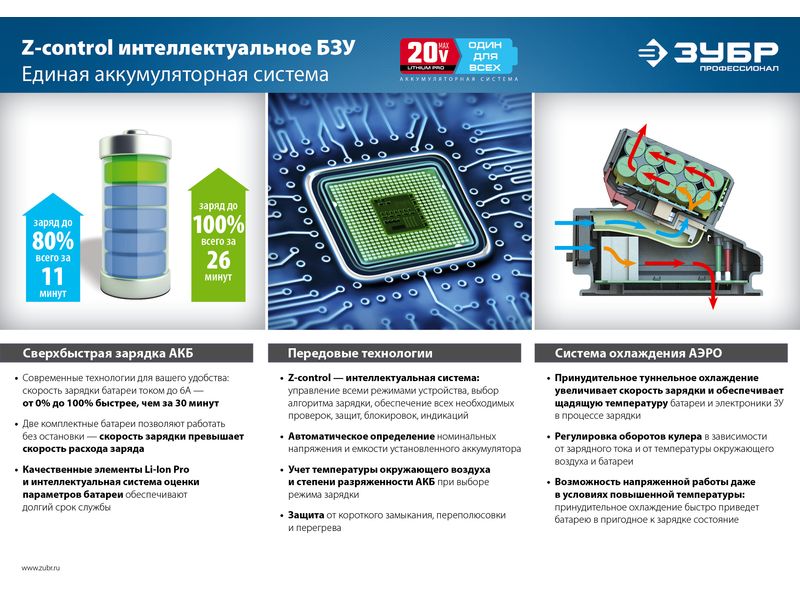 Z-control интеллектуальное БЗУ
Единая аккумуляторная система

20V MAX LITHIUM PRO ОДИН ДЛЯ ВСЕХ
АККУМУЛЯТОРНАЯ СИСТЕМА

ЗУБР ПРОФЕССИОНАЛ

заряд до 80% всего за 11 минут

заряд до 100% всего за 26 минут

Сверхбыстрая зарядка АКБ

• Современные технологии для вашего удобства: скорость зарядки батареи током до 6А — от 0% до 100% быстрее, чем за 30 минут

• Две комплектные батареи позволяют работать без остановки — скорость зарядки превышает скорость расхода заряда

• Качественные элементы Li-Ion Pro и интеллектуальная система оценки параметров батареи обеспечивают долгий срок службы

Передовые технологии

• Z-control — интеллектуальная система: управление всеми режимами устройства, выбор алгоритма зарядки, обеспечение всех необходимых проверок, защит, блокировок, индикаций

• Автоматическое определение номинальных напряжения и емкости установленного аккумулятора

• Учет температуры окружающего воздуха и степени разряженности АКБ при выборе режима зарядки

• Защита от короткого замыкания, переполюсовки и перегрева

Система охлаждения АЭРО

• Принудительное туннельное охлаждение увеличивает скорость зарядки и обеспечивает щадящую температуру батареи и электроники ЗУ в процессе зарядки

• Регулировка оборотов кулера в зависимости от зарядного тока и от температуры окружающего воздуха и батареи

• Возможность напряженной работы даже в условиях повышенной температуры: принудительное охлаждение быстро приведет батарею в пригодное к зарядке состояние

www.zubr.ru